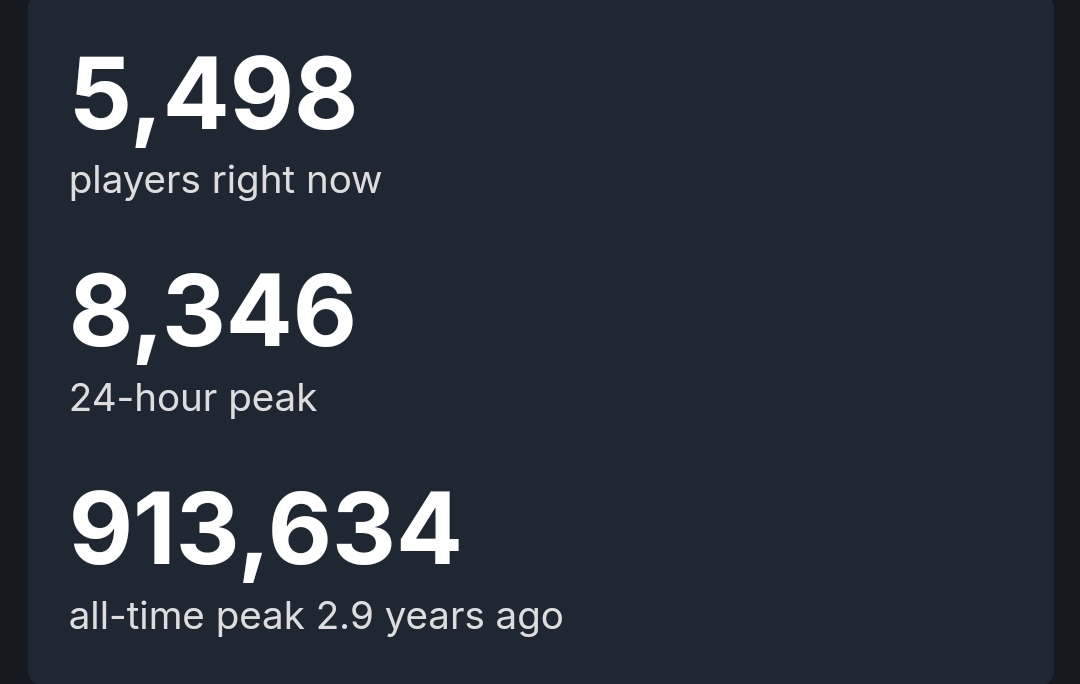 5,498
players right now

8,346
24-hour peak

913,634
all-time peak 2.9 years ago